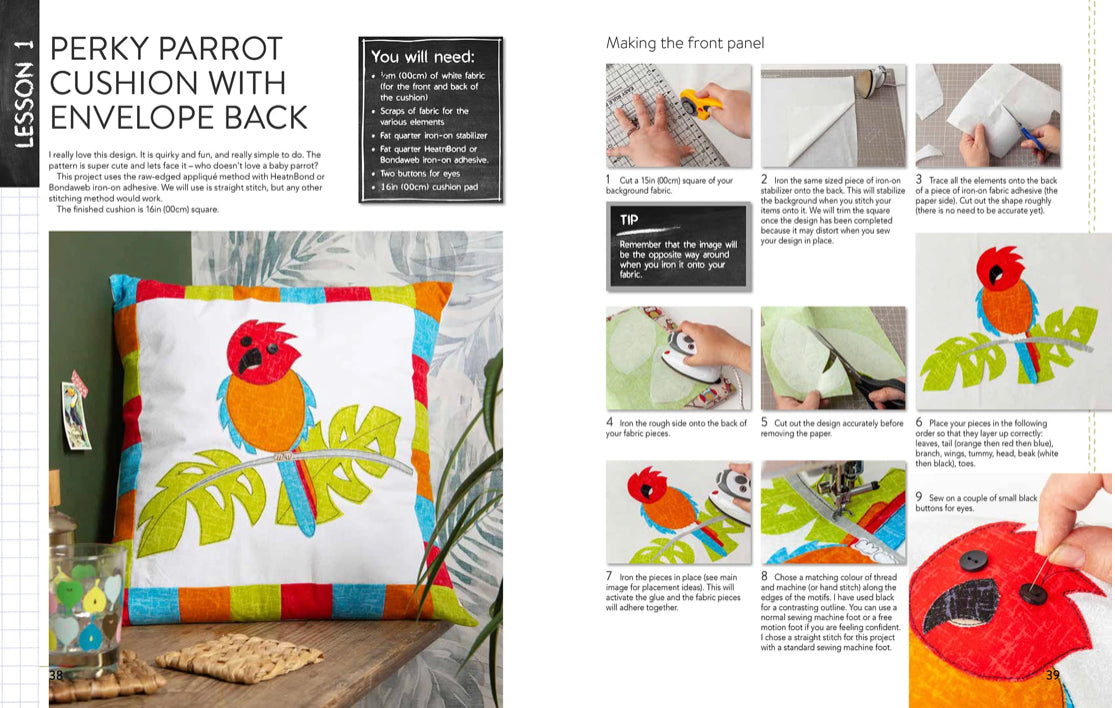 LESSON 1

PERKY PARROT CUSHION WITH ENVELOPE BACK

I really love this design. It is quirky and fun, and really simple to do. The pattern is super cute and lets face it – who doesn't love a baby parrot?
This project uses the raw-edged appliqué method with HeatnBond or Bondaweb iron-on adhesive. We will use is straight stitch, but any other stitching method would work.
The finished cushion is 16in (00cm) square.

You will need:
• ½m (00cm) of white fabric (for the front and back of the cushion)
• Scraps of fabric for the various elements
• Fat quarter iron-on stabilizer
• Fat quarter HeatnBond or Bondaweb iron-on adhesive.
• Two buttons for eyes
• 16in (00cm) cushion pad

38

Making the front panel

1 Cut a 15in (00cm) square of your background fabric.

TIP
Remember that the image will be the opposite way around when you iron it onto your fabric.

2 Iron the same sized piece of iron-on stabilizer onto the back. This will stabilize the background when you stitch your items onto it. We will trim the square once the design has been completed because it may distort when you sew your design in place.

3 Trace all the elements onto the back of a piece of iron-on fabric adhesive (the paper side). Cut out the shape roughly (there is no need to be accurate yet).

4 Iron the rough side onto the back of your fabric pieces.

5 Cut out the design accurately before removing the paper.

6 Place your pieces in the following order so that they layer up correctly: leaves, tail (orange then red then blue), branch, wings, tummy, head, beak (white then black), toes.

7 Iron the pieces in place (see main image for placement ideas). This will activate the glue and the fabric pieces will adhere together.

8 Chose a matching colour of thread and machine (or hand stitch) along the edges of the motifs. I have used black for a contrasting outline. You can use a normal sewing machine foot or a free motion foot if you are feeling confident. I chose a straight stitch for this project with a standard sewing machine foot.

9 Sew on a couple of small black buttons for eyes.

39